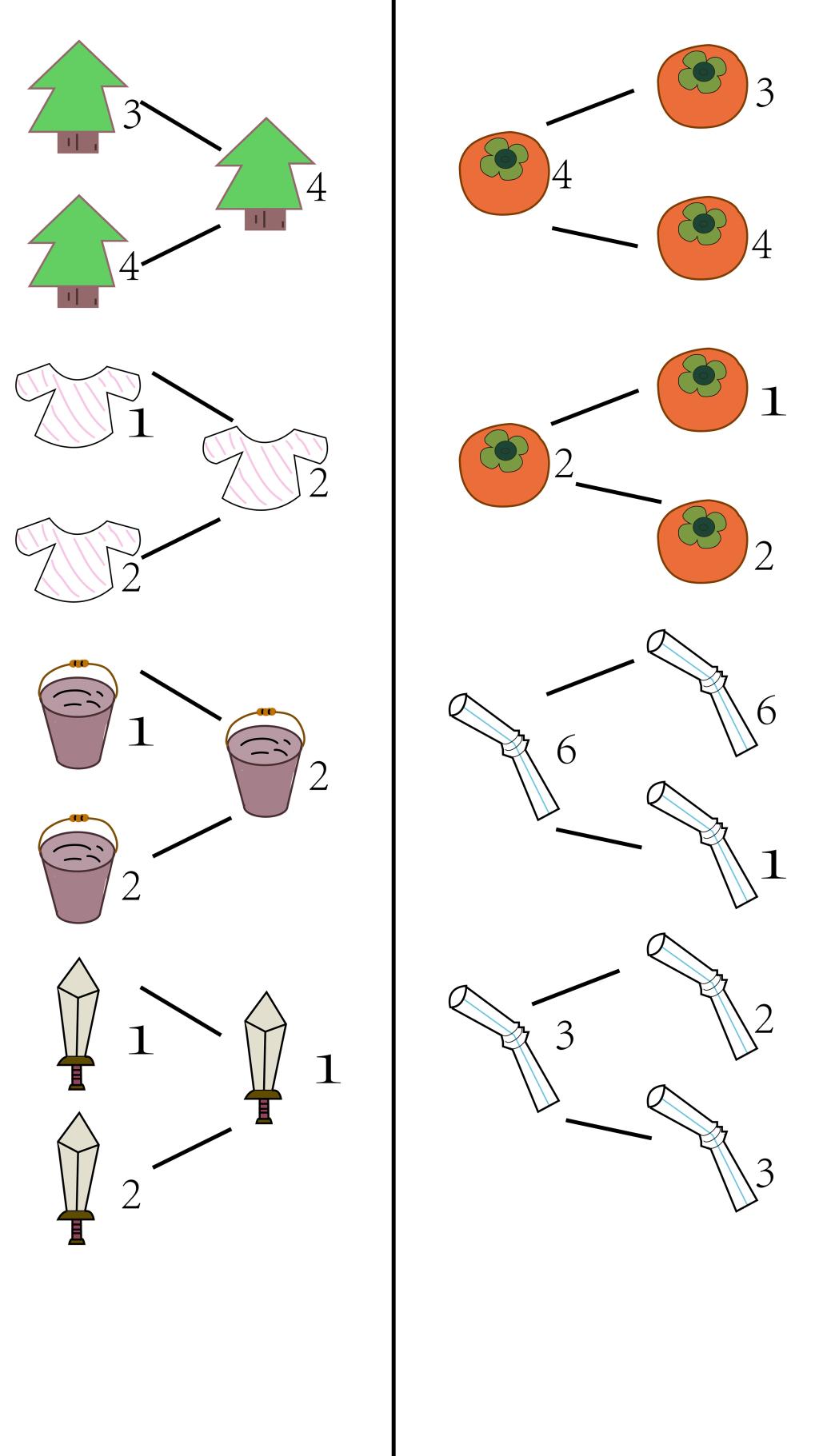 3
4
4

1
2
2

1
2
2

1
1
2

3
4
4

1
2
2

6
6
1

2
3
3